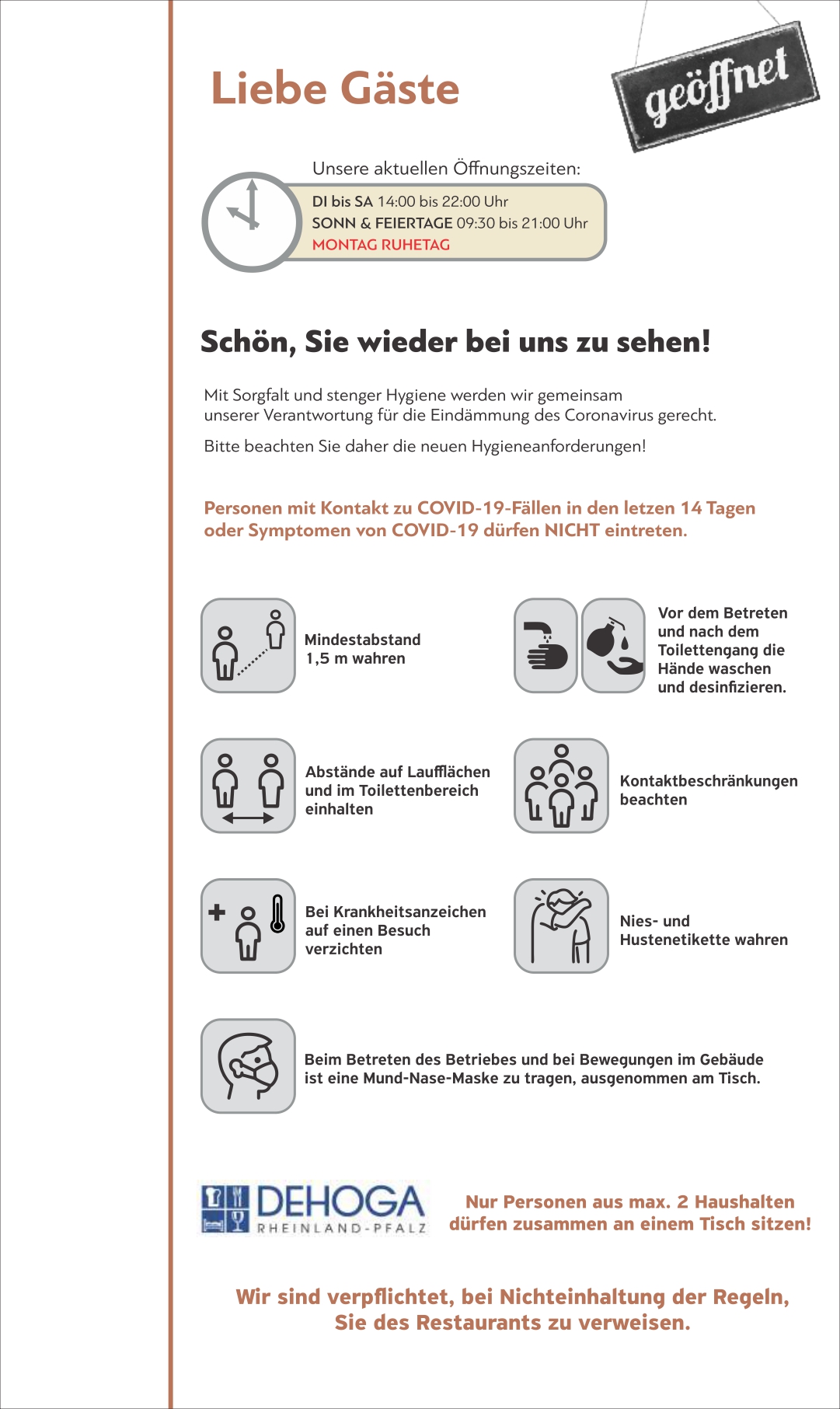 Liebe Gäste

geöffnet

Unsere aktuellen Öffnungszeiten:
DI bis SA 14:00 bis 22:00 Uhr
SONN & FEIERTAGE 09:30 bis 21:00 Uhr
MONTAG RUHETAG

Schön, Sie wieder bei uns zu sehen!

Mit Sorgfalt und stenger Hygiene werden wir gemeinsam unserer Verantwortung für die Eindämmung des Coronavirus gerecht.

Bitte beachten Sie daher die neuen Hygieneanforderungen!

Personen mit Kontakt zu COVID-19-Fällen in den letzen 14 Tagen oder Symptomen von COVID-19 dürfen NICHT eintreten.

Mindestabstand 1,5 m wahren

Vor dem Betreten und nach dem Toilettengang die Hände waschen und desinfizieren.

Abstände auf Laufflächen und im Toilettenbereich einhalten

Kontaktbeschränkungen beachten

Bei Krankheitsanzeichen auf einen Besuch verzichten

Nies- und Hustenetikette wahren

Beim Betreten des Betriebes und bei Bewegungen im Gebäude ist eine Mund-Nase-Maske zu tragen, ausgenommen am Tisch.

DEHOGA RHEINLAND-PFALZ

Nur Personen aus max. 2 Haushalten dürfen zusammen an einem Tisch sitzen!

Wir sind verpflichtet, bei Nichteinhaltung der Regeln, Sie des Restaurants zu verweisen.